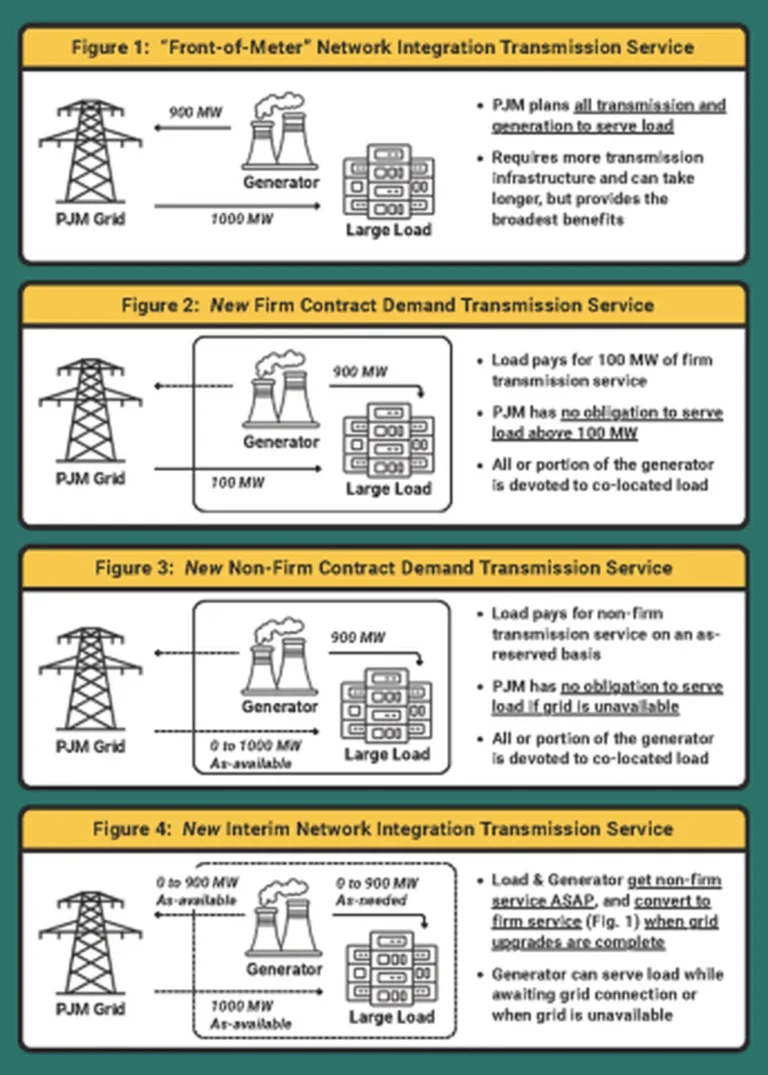 Figure 1: "Front-of-Meter" Network Integration Transmission Service

900 MW

Generator

PJM Grid

1000 MW

Large Load

• PJM plans all transmission and generation to serve load

• Requires more transmission infrastructure and can take longer, but provides the broadest benefits

Figure 2: New Firm Contract Demand Transmission Service

900 MW

Generator

PJM Grid

100 MW

Large Load

• Load pays for 100 MW of firm transmission service

• PJM has no obligation to serve load above 100 MW

• All or portion of the generator is devoted to co-located load

Figure 3: New Non-Firm Contract Demand Transmission Service

900 MW

Generator

PJM Grid

0 to 1000 MW As-available

Large Load

• Load pays for non-firm transmission service on an as-reserved basis

• PJM has no obligation to serve load if grid is unavailable

• All or portion of the generator is devoted to co-located load

Figure 4: New Interim Network Integration Transmission Service

0 to 900 MW As-available

0 to 900 MW As-needed

Generator

PJM Grid

1000 MW As-available

Large Load

• Load & Generator get non-firm service ASAP, and convert to firm service (Fig. 1) when grid upgrades are complete

• Generator can serve load while awaiting grid connection or when grid is unavailable