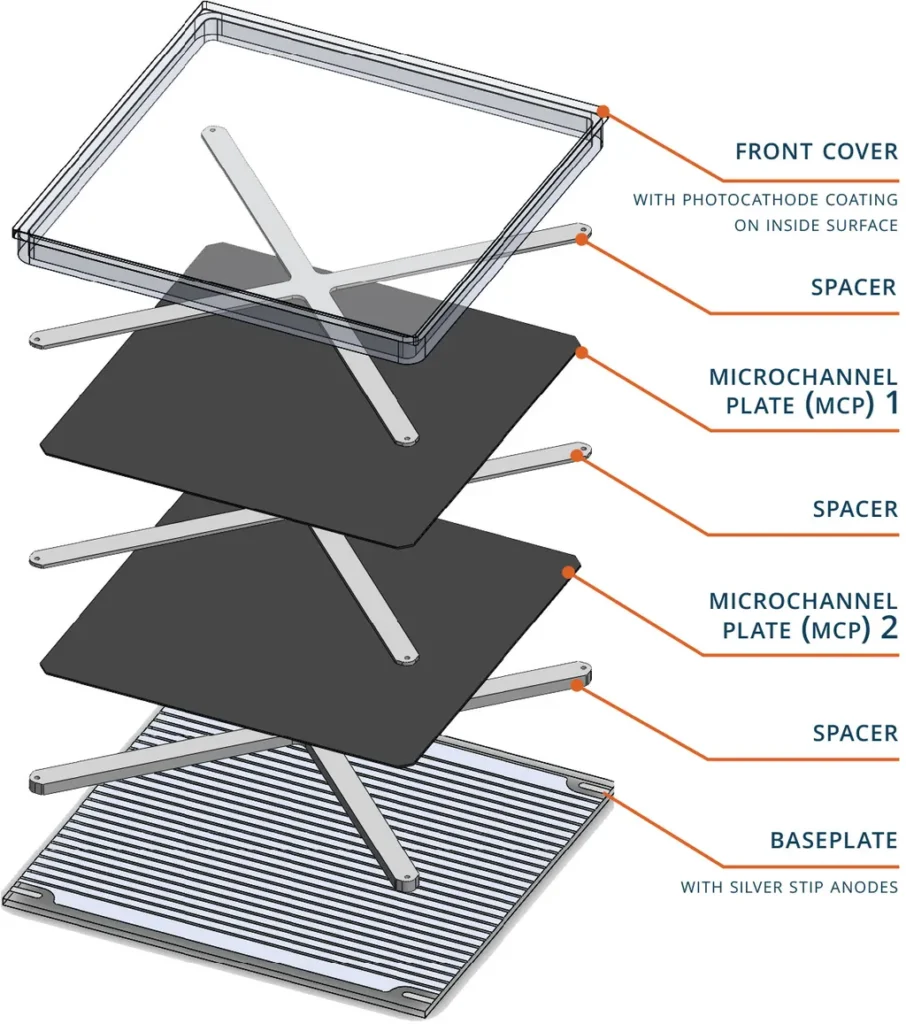 FRONT COVER

WITH PHOTOCATHODE COATING ON INSIDE SURFACE

SPACER

MICROCHANNEL PLATE (MCP) 1

SPACER

MICROCHANNEL PLATE (MCP) 2

SPACER

BASEPLATE

WITH SILVER STIP ANODES