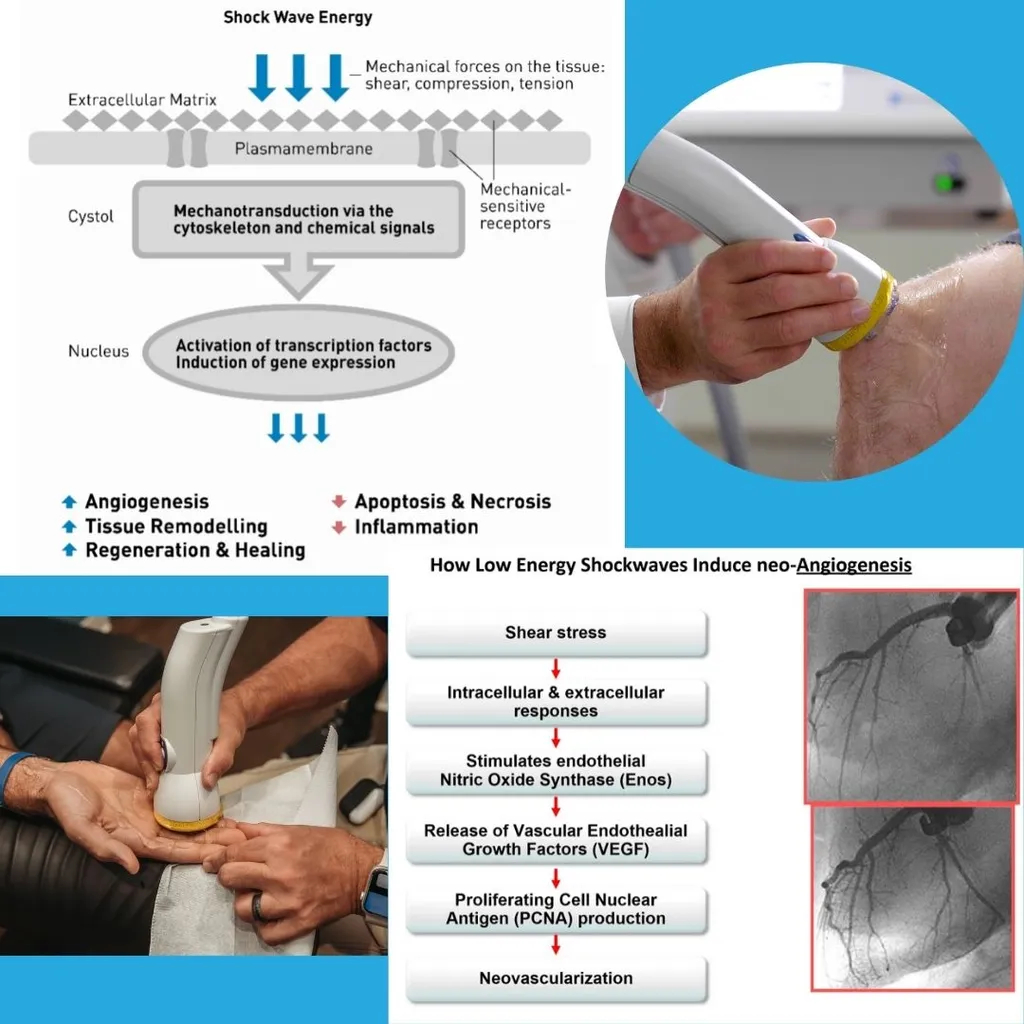 Shock Wave Energy

Mechanical forces on the tissue: shear, compression, tension

Extracellular Matrix

Plasmamembrane

Mechanical-sensitive receptors

Cystol

Mechanotransduction via the cytoskeleton and chemical signals

Nucleus

Activation of transcription factors
Induction of gene expression

Angiogenesis
Tissue Remodelling
Regeneration & Healing

Apoptosis & Necrosis
Inflammation

How Low Energy Shockwaves Induce neo-Angiogenesis

Shear stress

Intracellular & extracellular responses

Stimulates endothelial Nitric Oxide Synthase (Enos)

Release of Vascular Endothealial Growth Factors (VEGF)

Proliferating Cell Nuclear Antigen (PCNA) production

Neovascularization