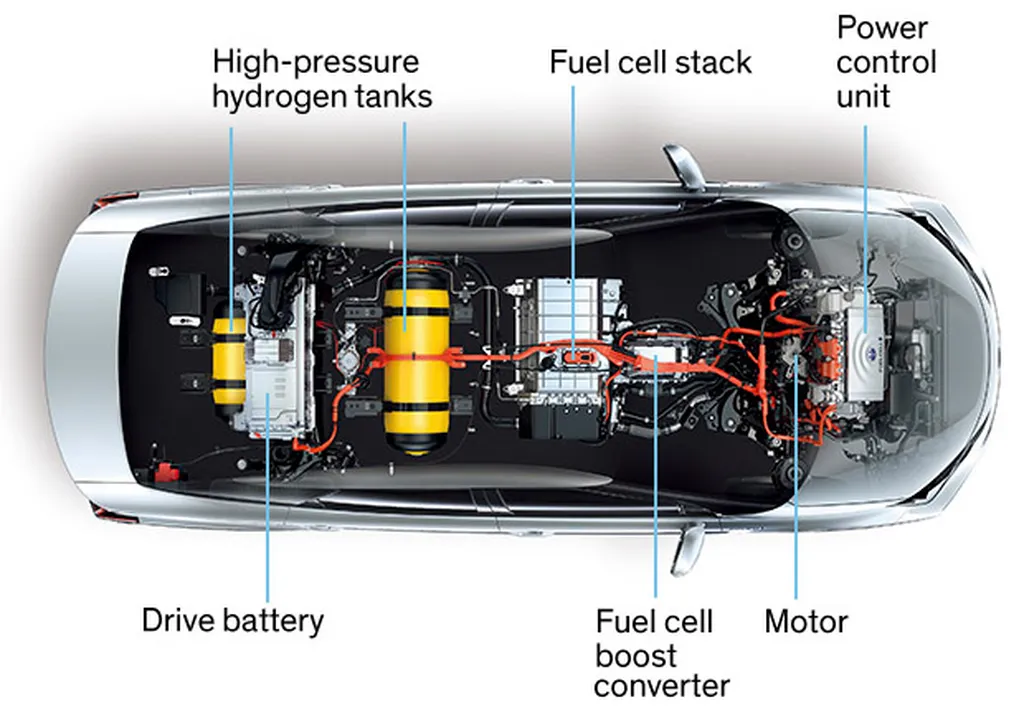 High-pressure hydrogen tanks

Fuel cell stack

Power control unit

Drive battery

Fuel cell boost converter

Motor